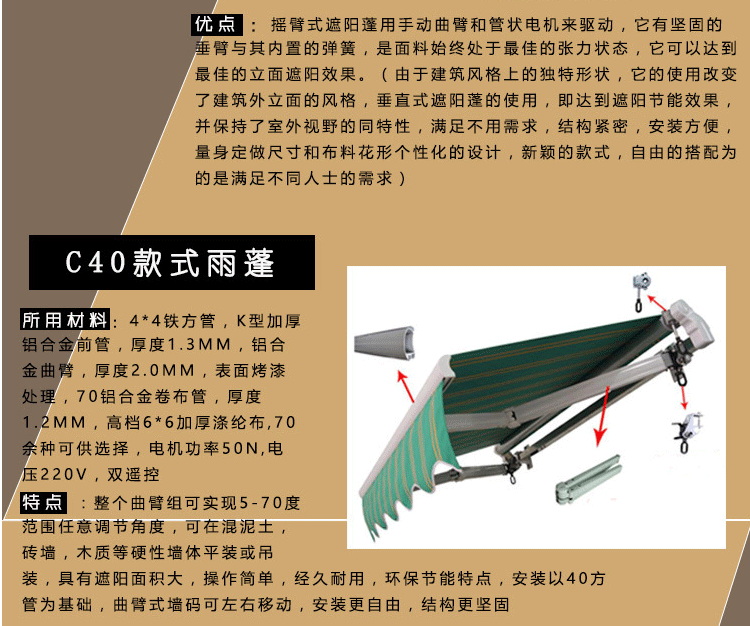 优点：摇臂式遮阳蓬用手动曲臂和管状电机来驱动，它有坚固的垂臂与其内置的弹簧，是面料始终处于最佳的张力状态，它可以达到最佳的立面遮阳效果。（由于建筑风格上的独特形状，它的使用改变了建筑外立面的风格，垂直式遮阳蓬的使用，即达到遮阳节能效果，并保持了室外视野的同特性，满足不用需求，结构紧密，安装方便，量身定做尺寸和布料花形个性化的设计，新颖的款式，自由的搭配为的是满足不同人士的需求）

C40款式雨蓬

所用材料：4*4铁方管，K型加厚铝合金前管，厚度1.3MM，铝合金曲臂，厚度2.0MM，表面烤漆处理，70铝合金卷布管，厚度1.2MM，高档6*6加厚涤纶布,70余种可供选择，电机功率50N,电压220V，双遥控

特点：整个曲臂组可实现5-70度范围任意调节角度，可在混泥土，砖墙，木质等硬性墙体平装或吊装，具有遮阳面积大，操作简单，经久耐用，环保节能特点，安装以40方管为基础，曲臂式墙码可左右移动，安装更自由，结构更坚固